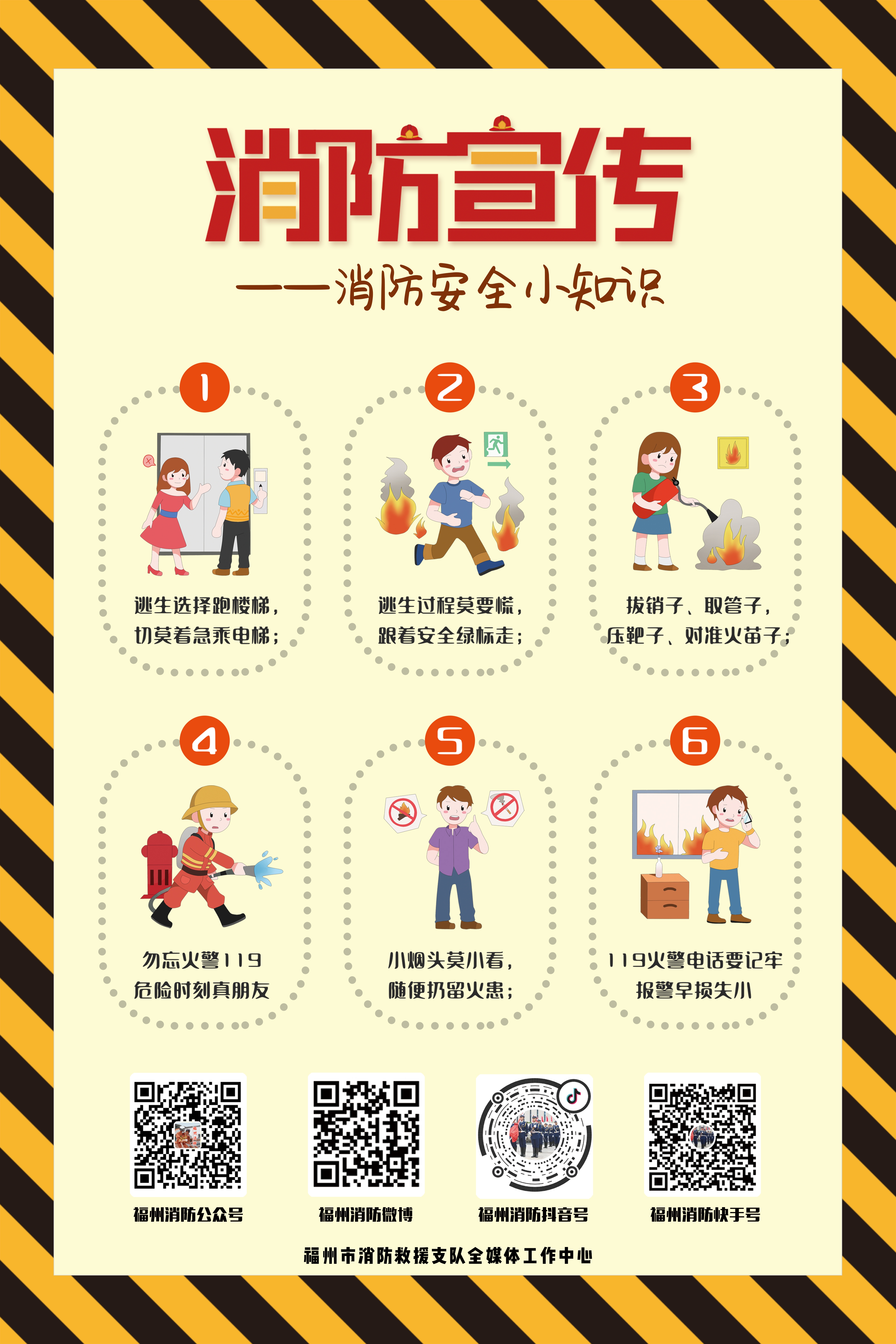 消防宣传

——消防安全小知识

1

逃生选择跑楼梯，
切莫着急乘电梯；

2

逃生过程莫要慌，
跟着安全绿标走；

3

拔销子、取管子，
压靶子、对准火苗子；

4

勿忘火警119
危险时刻真朋友

5

小烟头莫小看，
随便扔留火患；

6

119火警电话要记牢
报警早损失小

福州消防公众号

福州消防微博

福州消防抖音号

福州消防快手号

福州市消防救援支队全媒体工作中心