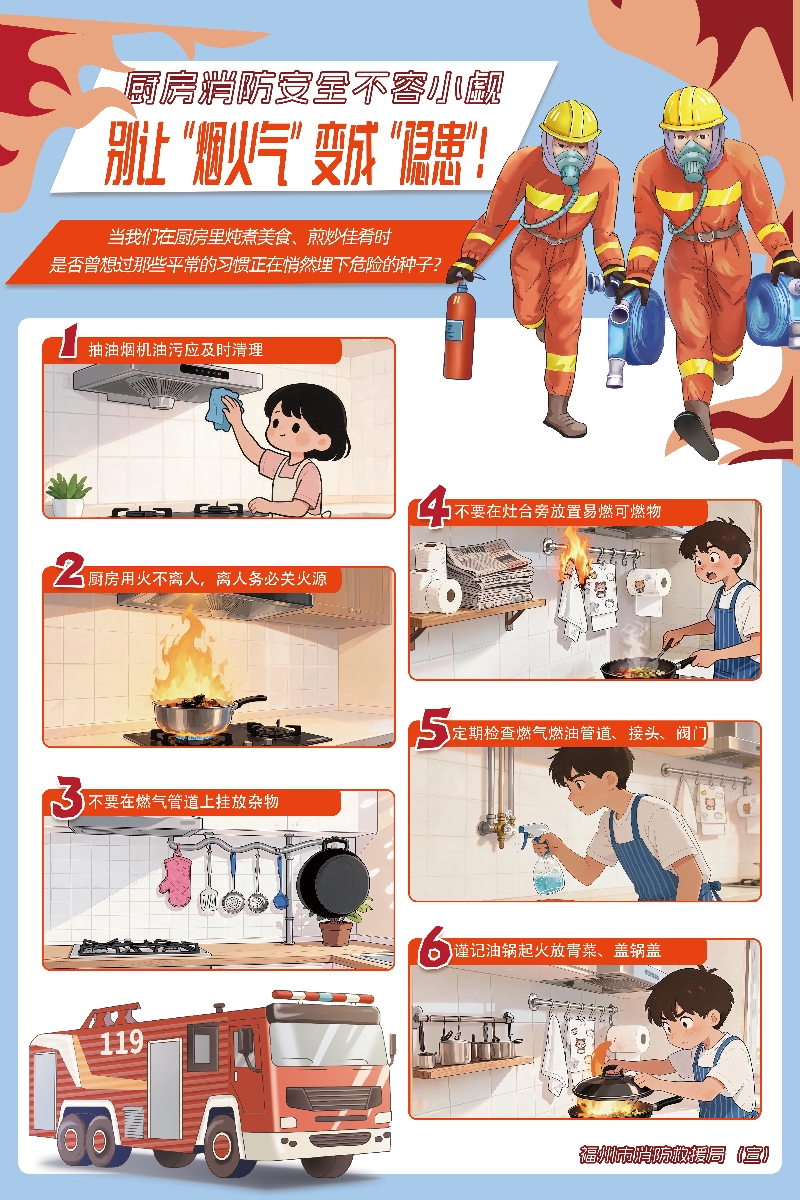 厨房消防安全不容小觑
别让“烟火气”变成“隐患”！

当我们在厨房里炖煮美食、煎炒佳肴时
是否曾想过那些平常的习惯正在悄然埋下危险的种子？

1 抽油烟机油污应及时清理

2 厨房用火不离人，离人务必关火源

3 不要在燃气管道上挂放杂物

4 不要在灶台旁放置易燃可燃物

5 定期检查燃气燃油管道、接头、阀门

6 谨记油锅起火放青菜、盖锅盖

119

福州市消防救援局（宣）